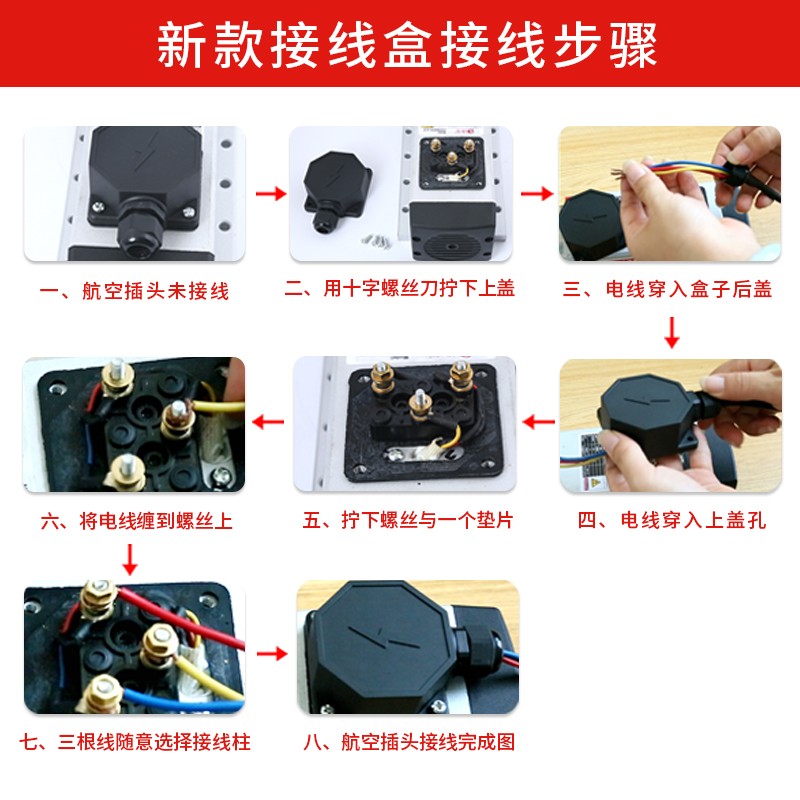 新款接线盒接线步骤

一、航空插头未接线

二、用十字螺丝刀拧下上盖

三、电线穿入盒子后盖

四、电线穿入上盖孔

五、拧下螺丝与一个垫片

六、将电线缠到螺丝上

七、三根线随意选择接线柱

八、航空插头接线完成图