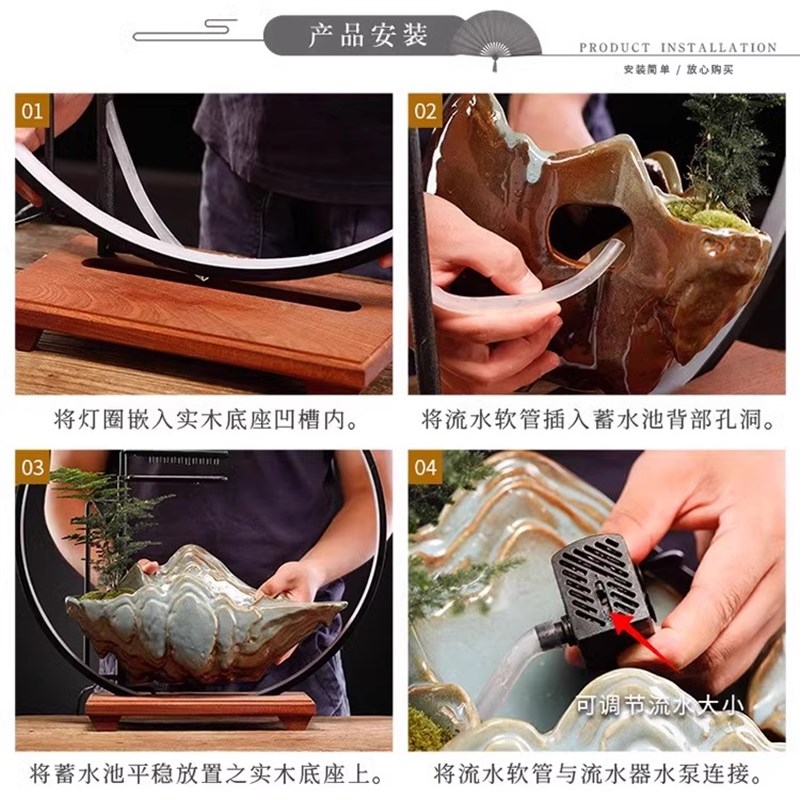 产品安装

PRODUCT INSTALLATION
安装简单 / 放心购买

01
将灯圈嵌入实木底座凹槽内。

02
将流水软管插入蓄水池背部孔洞。

03
将蓄水池平稳放置之实木底座上。

04
可调节流水大小
将流水软管与流水器水泵连接。