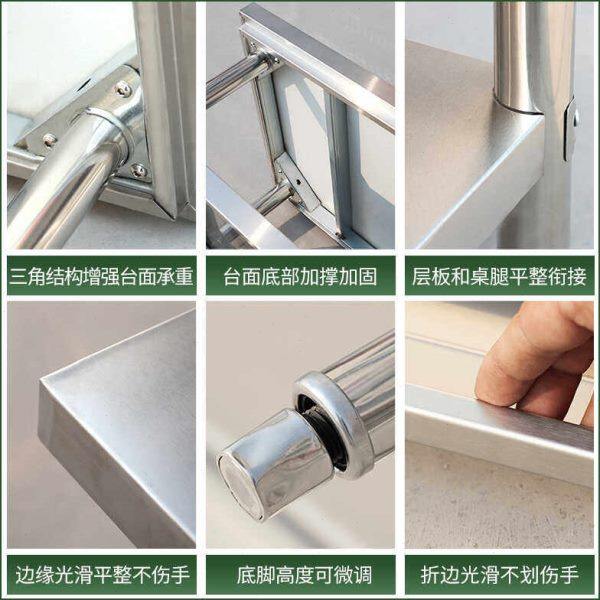 三角结构增强台面承重

台面底部加撑加固

层板和桌腿平整衔接

边缘光滑平整不伤手

底脚高度可微调

折边光滑不划伤手