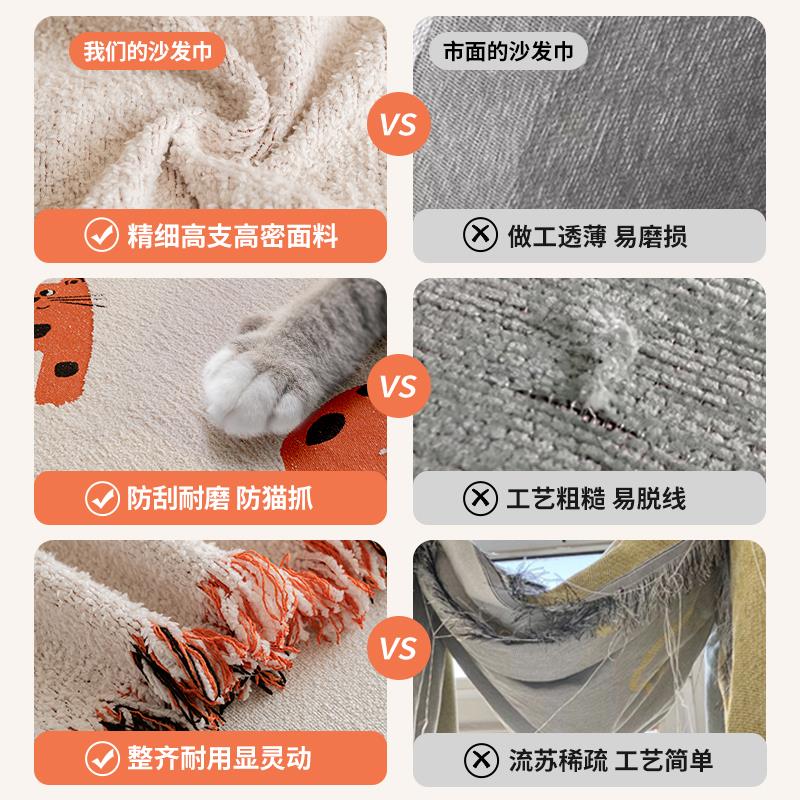 我们的沙发巾

VS

市面的沙发巾

精细高支高密面料

做工透薄 易磨损

VS

防刮耐磨 防猫抓

工艺粗糙 易脱线

VS

整齐耐用显灵动

流苏稀疏 工艺简单