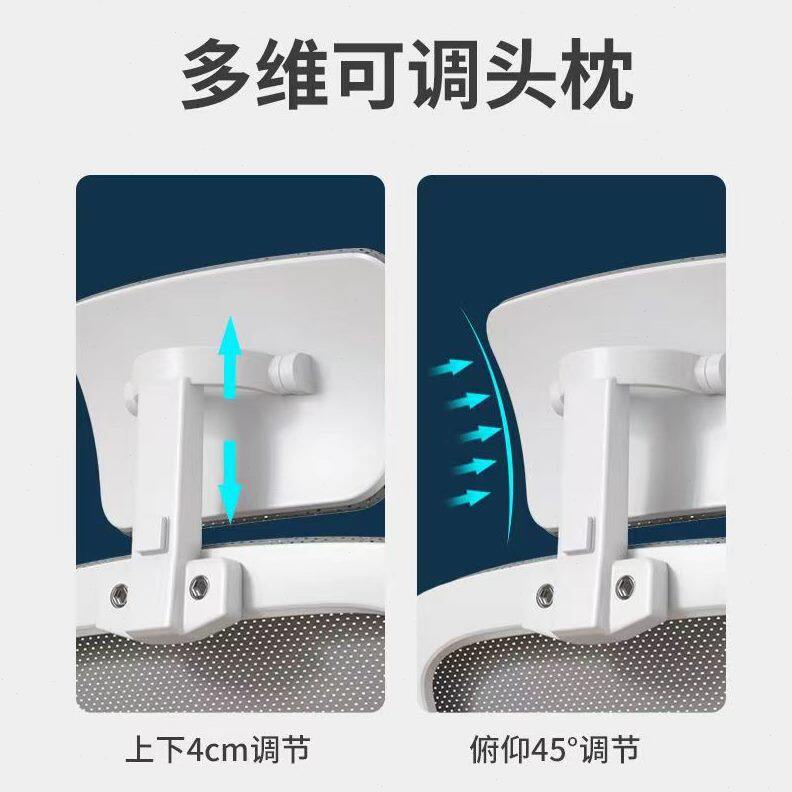 多维可调头枕

上下4cm调节

俯仰45°调节