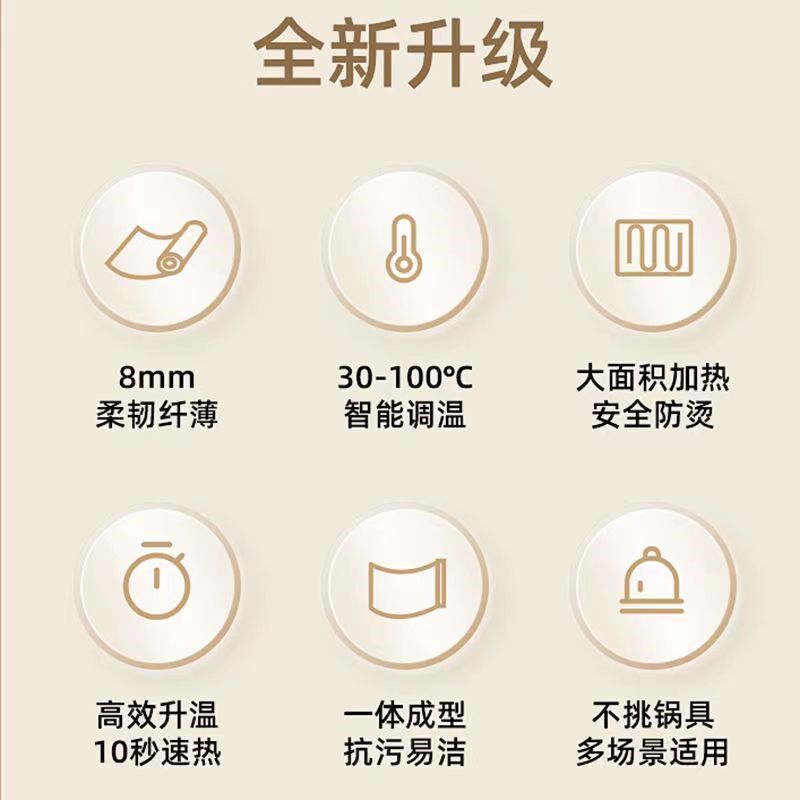 全新升级

8mm
柔韧纤薄

30-100°C
智能调温

大面积加热
安全防烫

高效升温
10秒速热

一体成型
抗污易洁

不挑锅具
多场景适用