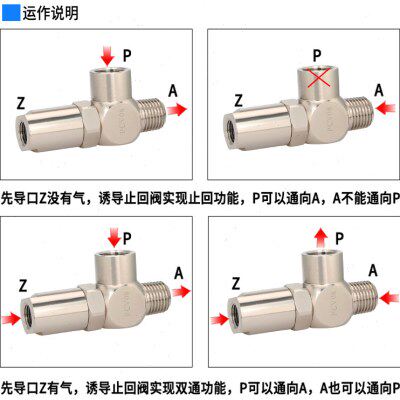 运作说明

P
Z
A

P
Z
A

先导口Z没有气，诱导止回阀实现止回功能，P可以通向A，A不能通向P

P
Z
A

P
Z
A

先导口Z有气，诱导止回阀实现双通功能，P可以通向A，A也可以通向P