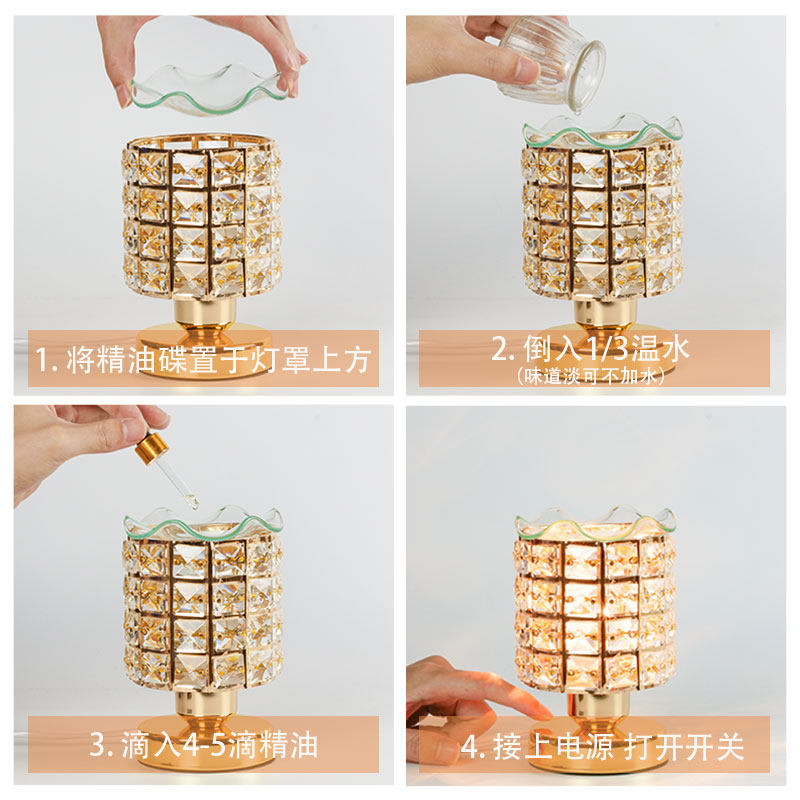 1. 将精油碟置于灯罩上方

2. 倒入1/3温水
（味道淡可不加水）

3. 滴入4-5滴精油

4. 接上电源 打开开关