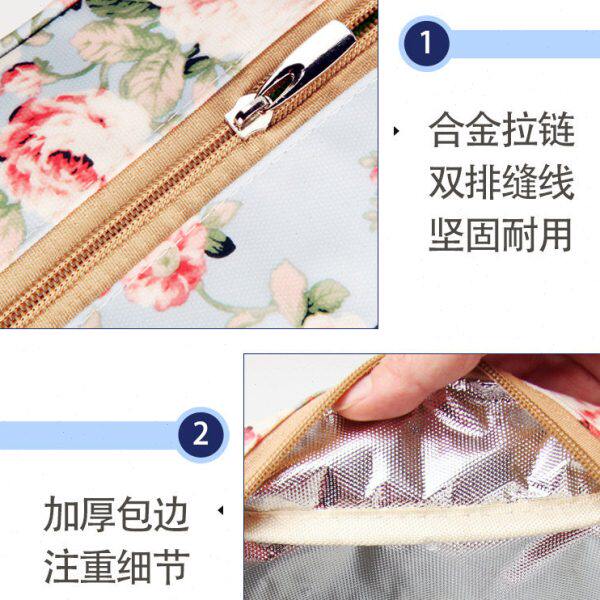 1

合金拉链
双排缝线
坚固耐用

2

加厚包边
注重细节