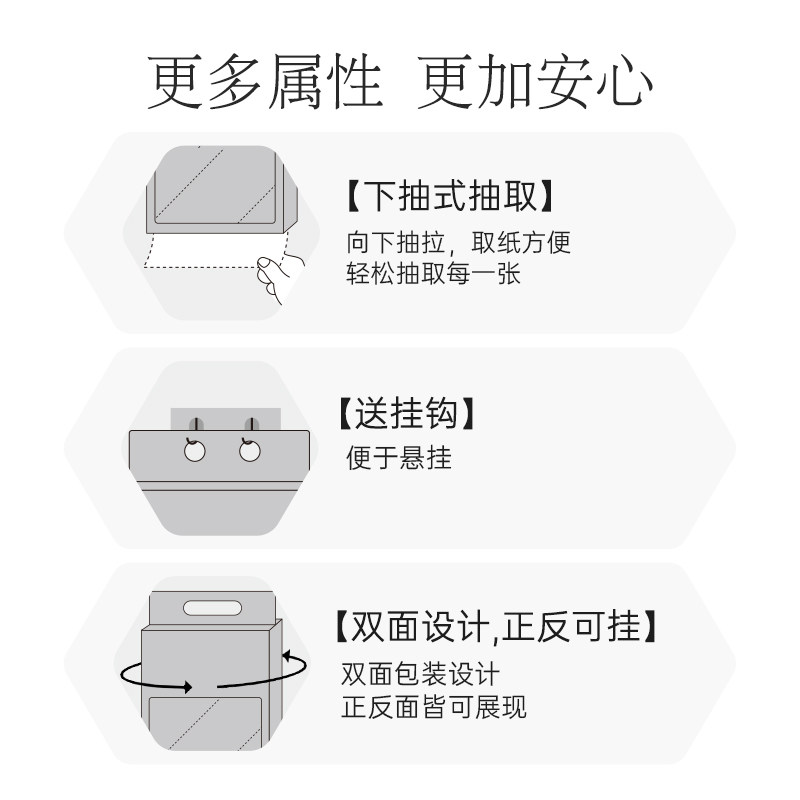 更多属性 更加安心

【下抽式抽取】
向下抽拉，取纸方便
轻松抽取每一张

【送挂钩】
便于悬挂

【双面设计,正反可挂】
双面包装设计
正反面皆可展现