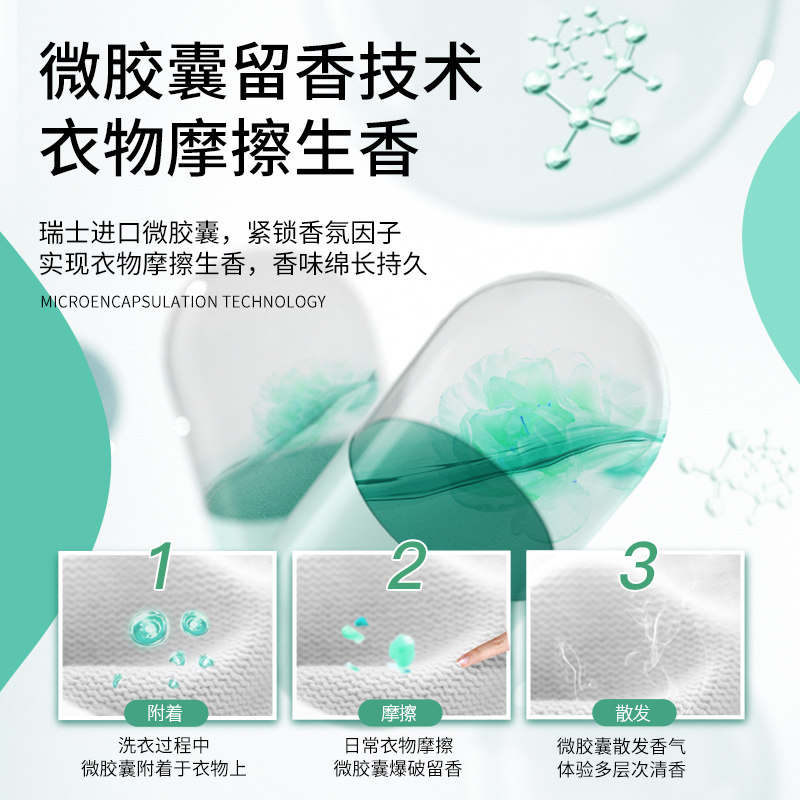 微胶囊留香技术
衣物摩擦生香

瑞士进口微胶囊，紧锁香氛因子
实现衣物摩擦生香，香味绵长持久

MICROENCAPSULATION TECHNOLOGY

1
附着
洗衣过程中
微胶囊附着于衣物上

2
摩擦
日常衣物摩擦
微胶囊爆破留香

3
散发
微胶囊散发香气
体验多层次清香