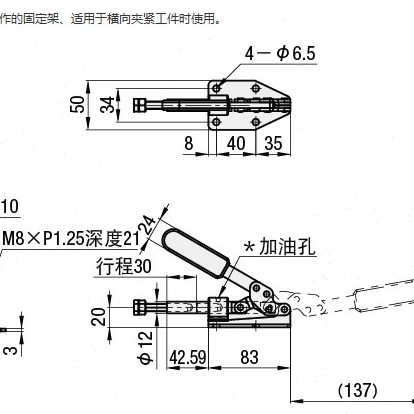 作的固定架、适用于横向夹紧工件时使用。

4－$\phi$6.5

50
34
8
40
35

10
M8×P1.25深度21
24
＊加油孔
行程30
20
3
$\phi$12
42.59
83
(137)