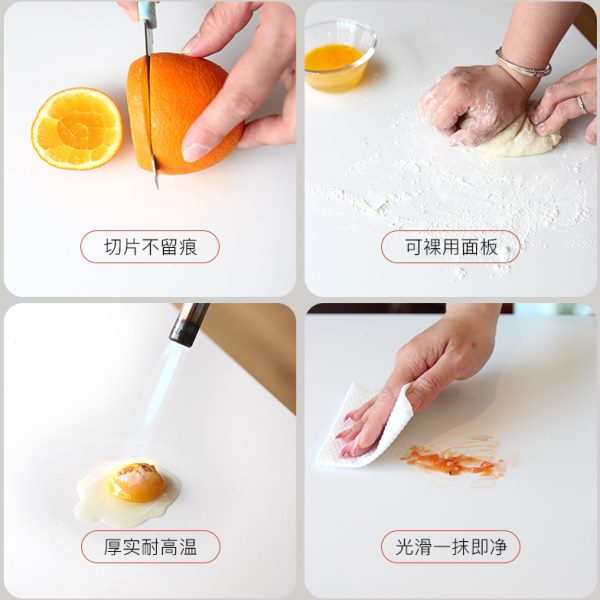 切片不留痕

可裸用面板

厚实耐高温

光滑一抹即净