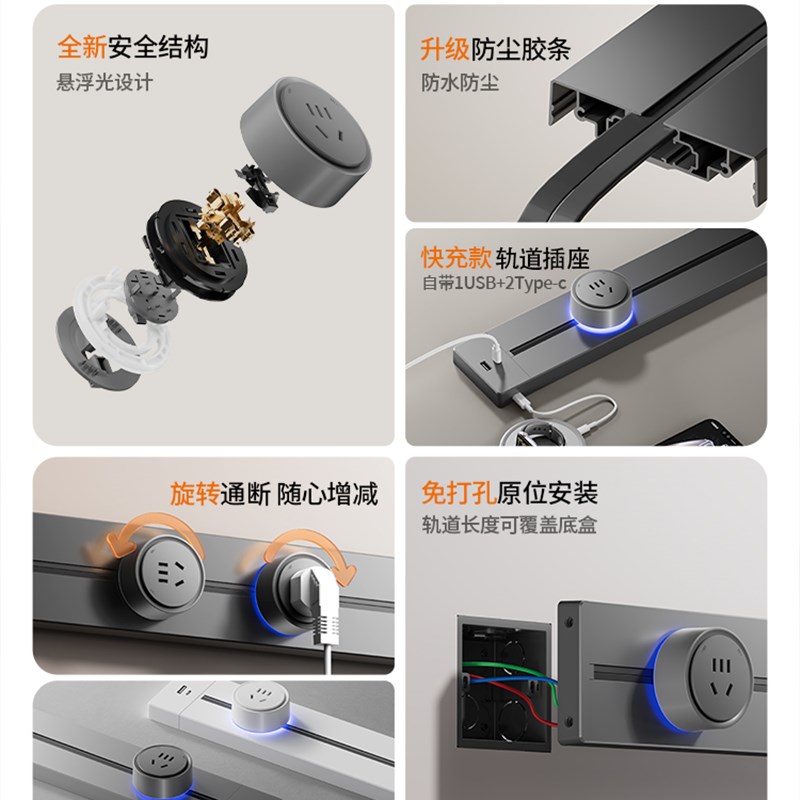 全新安全结构
悬浮光设计

升级防尘胶条
防水防尘

快充款 轨道插座
自带1USB+2Type-c

旋转通断 随心增减

免打孔原位安装
轨道长度可覆盖底盒