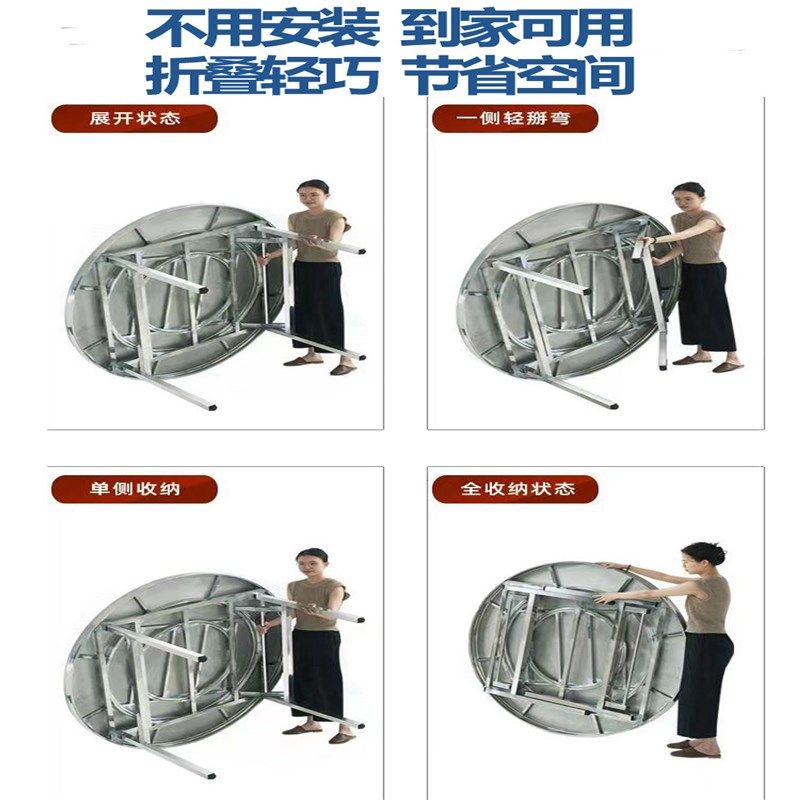 不用安装 到家可用
折叠轻巧 节省空间

展开状态

一侧轻掰弯

单侧收纳

全收纳状态