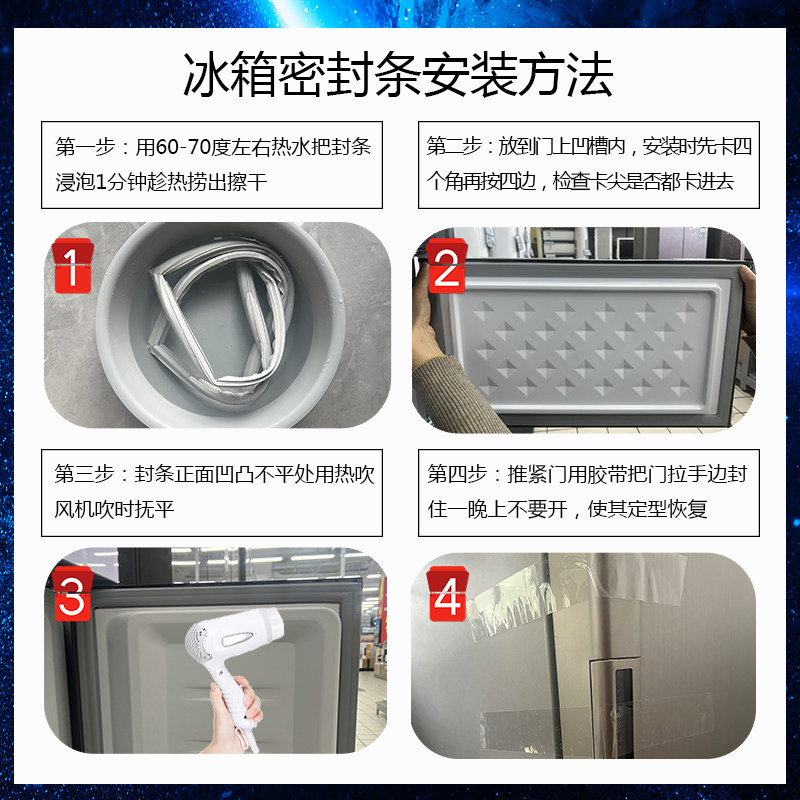 冰箱密封条安装方法

第一步：用60-70度左右热水把封条浸泡1分钟趁热捞出擦干

第二步：放到门上凹槽内，安装时先卡四个角再按四边，检查卡尖是否都卡进去

1

2

第三步：封条正面凹凸不平处用热吹风机吹时抚平

第四步：推紧门用胶带把门拉手边封住一晚上不要开，使其定型恢复

3

4