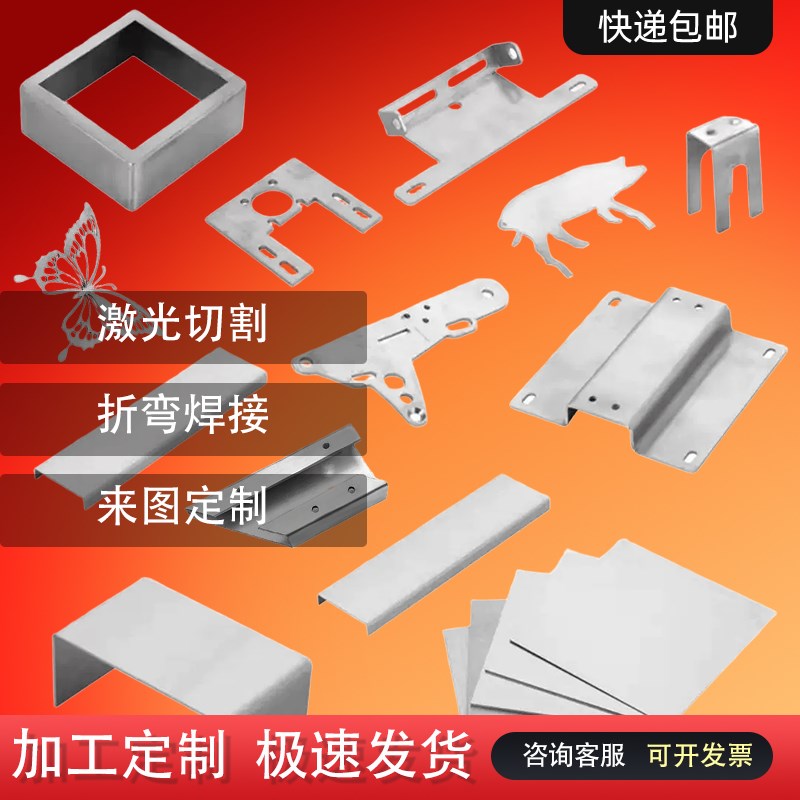 快递包邮

激光切割

折弯焊接

来图定制

加工定制 极速发货

咨询客服 可开发票