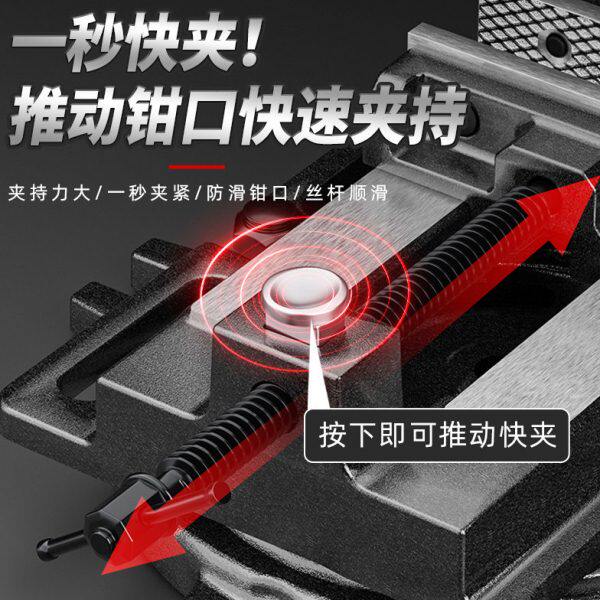 一秒快夹！
推动钳口快速夹持

夹持力大/一秒夹紧/防滑钳口/丝杆顺滑

按下即可推动快夹