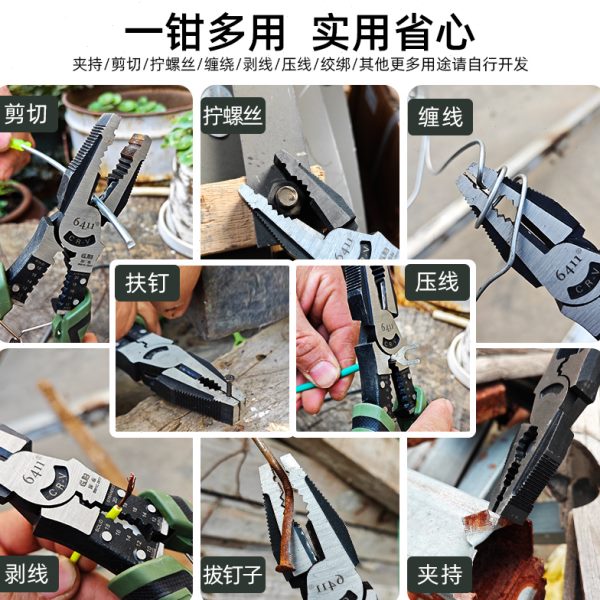 一钳多用 实用省心

夹持/剪切/拧螺丝/缠绕/剥线/压线/绞绑/其他更多用途请自行开发

剪切

6411

CR-V

拧螺丝

6411

缠线

6411

CR-V

扶钉

压线

6411

剥线

6411

CR-V

拔钉子

6411

夹持