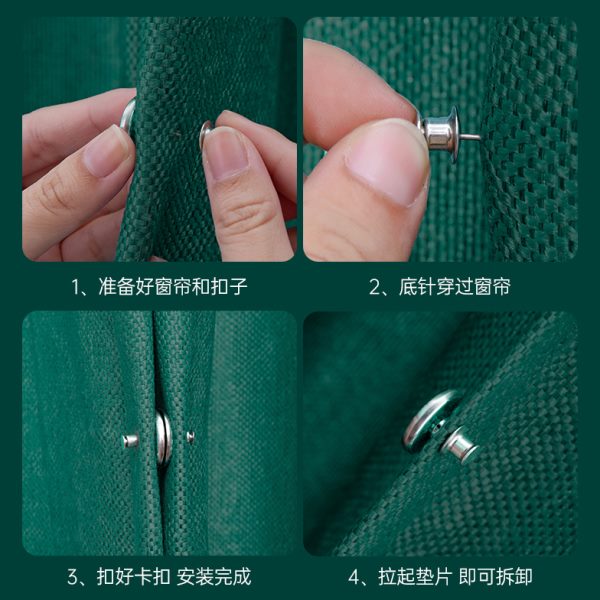 1、准备好窗帘和扣子

2、底针穿过窗帘

3、扣好卡扣 安装完成

4、拉起垫片 即可拆卸