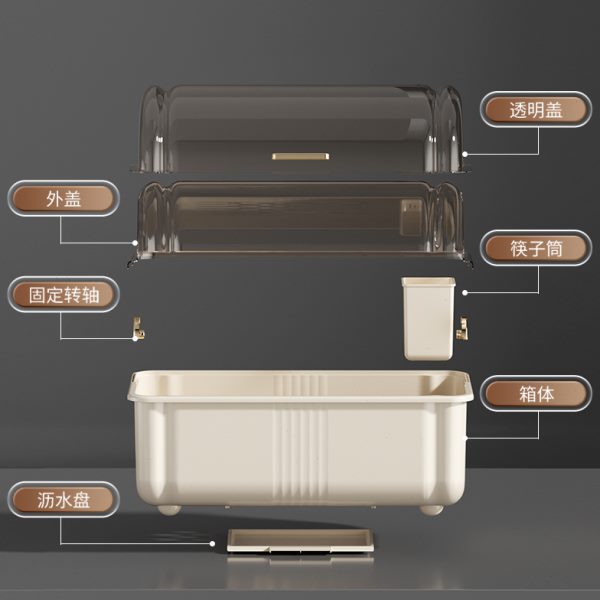 透明盖

外盖

筷子筒

固定转轴

箱体

沥水盘