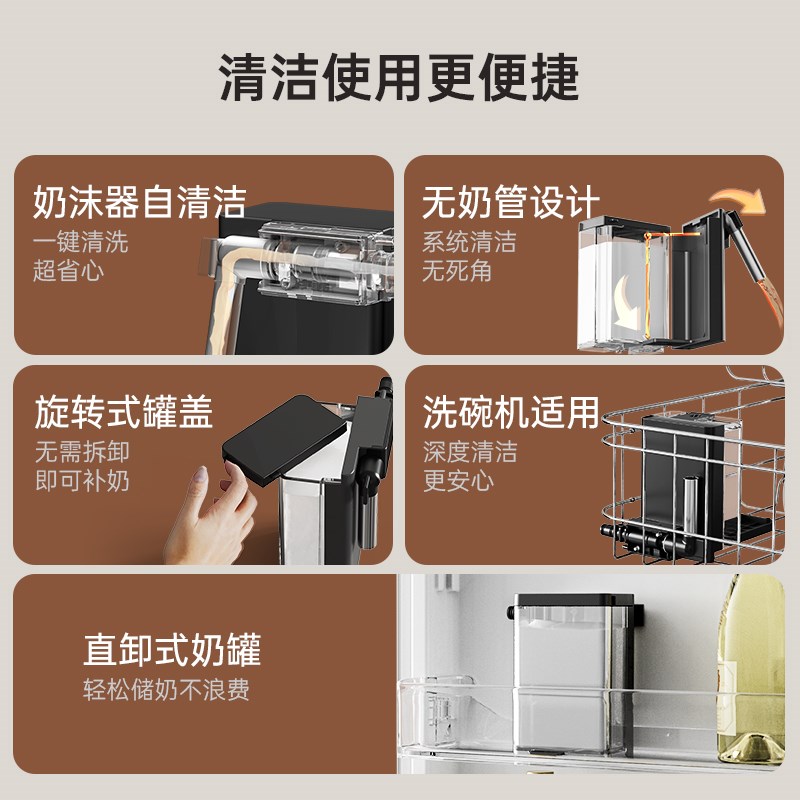 清洁使用更便捷

奶沫器自清洁
一键清洗
超省心

无奶管设计
系统清洁
无死角

旋转式罐盖
无需拆卸
即可补奶

洗碗机适用
深度清洁
更安心

直卸式奶罐
轻松储奶不浪费