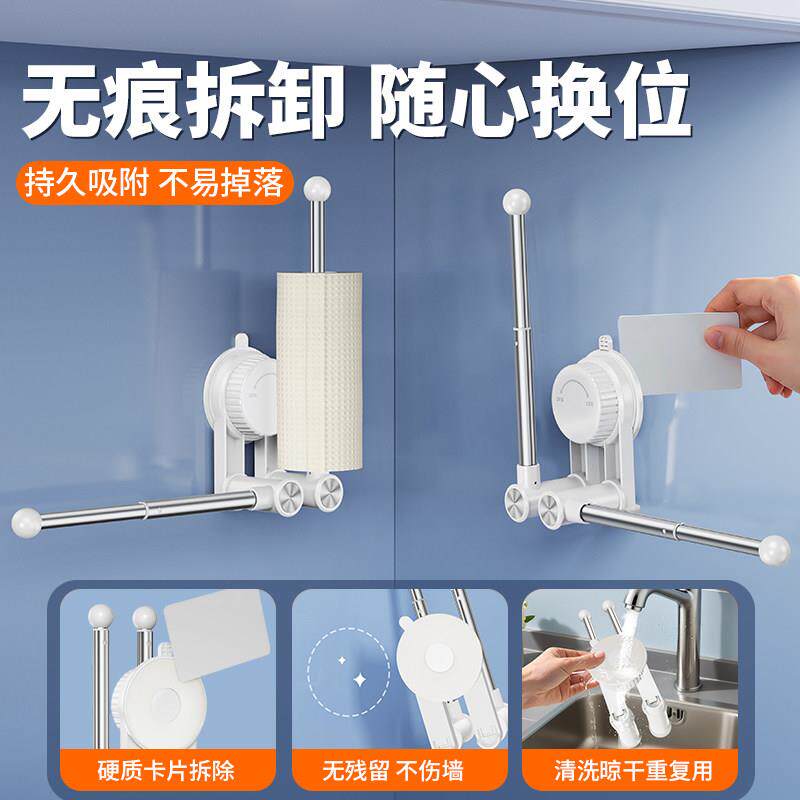 无痕拆卸 随心换位

持久吸附 不易掉落

硬质卡片拆除

无残留 不伤墙

清洗晾干重复用