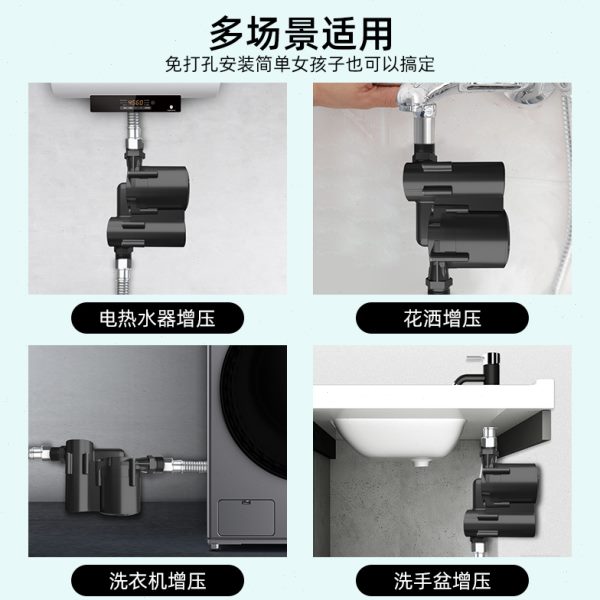 多场景适用
免打孔安装简单女孩子也可以搞定

电热水器增压

花洒增压

洗衣机增压

洗手盆增压