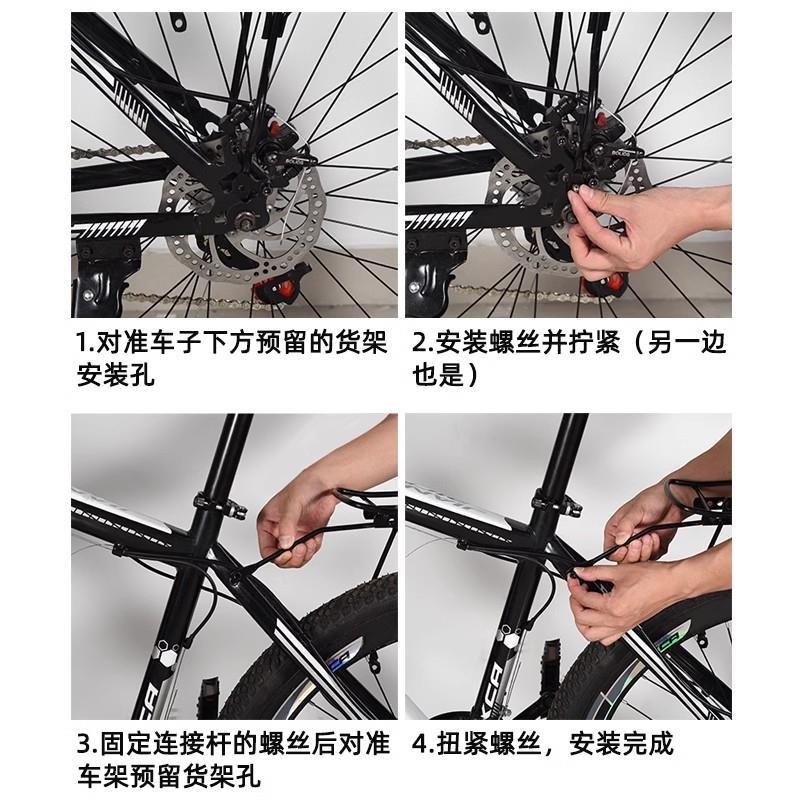 1.对准车子下方预留的货架安装孔

2.安装螺丝并拧紧（另一边也是）

3.固定连接杆的螺丝后对准车架预留货架孔

4.扭紧螺丝，安装完成