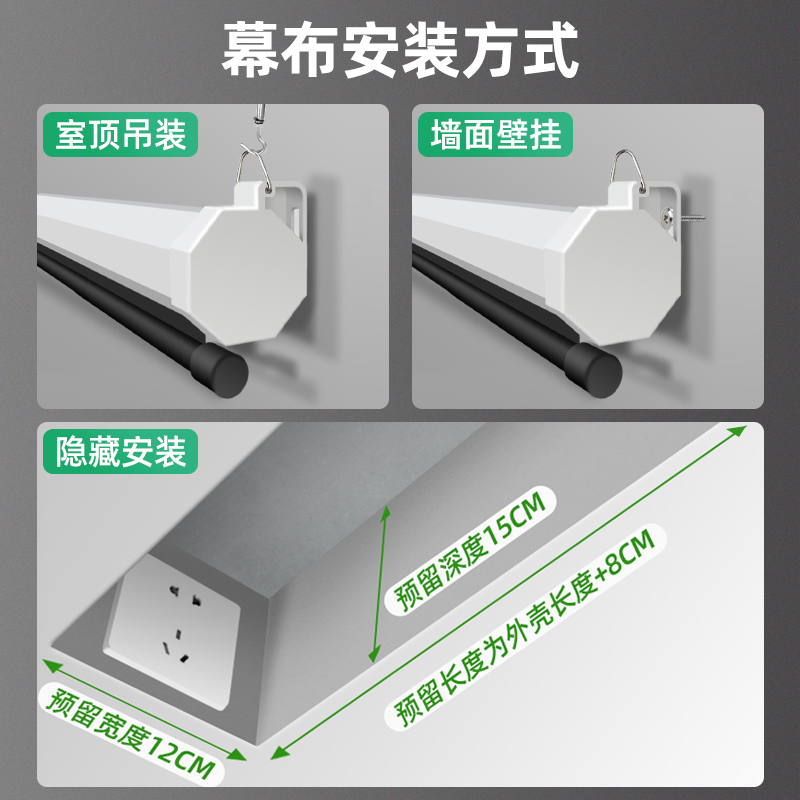 幕布安装方式

室顶吊装

墙面壁挂

隐藏安装

预留深度15CM

预留长度为外壳长度+8CM

预留宽度12CM