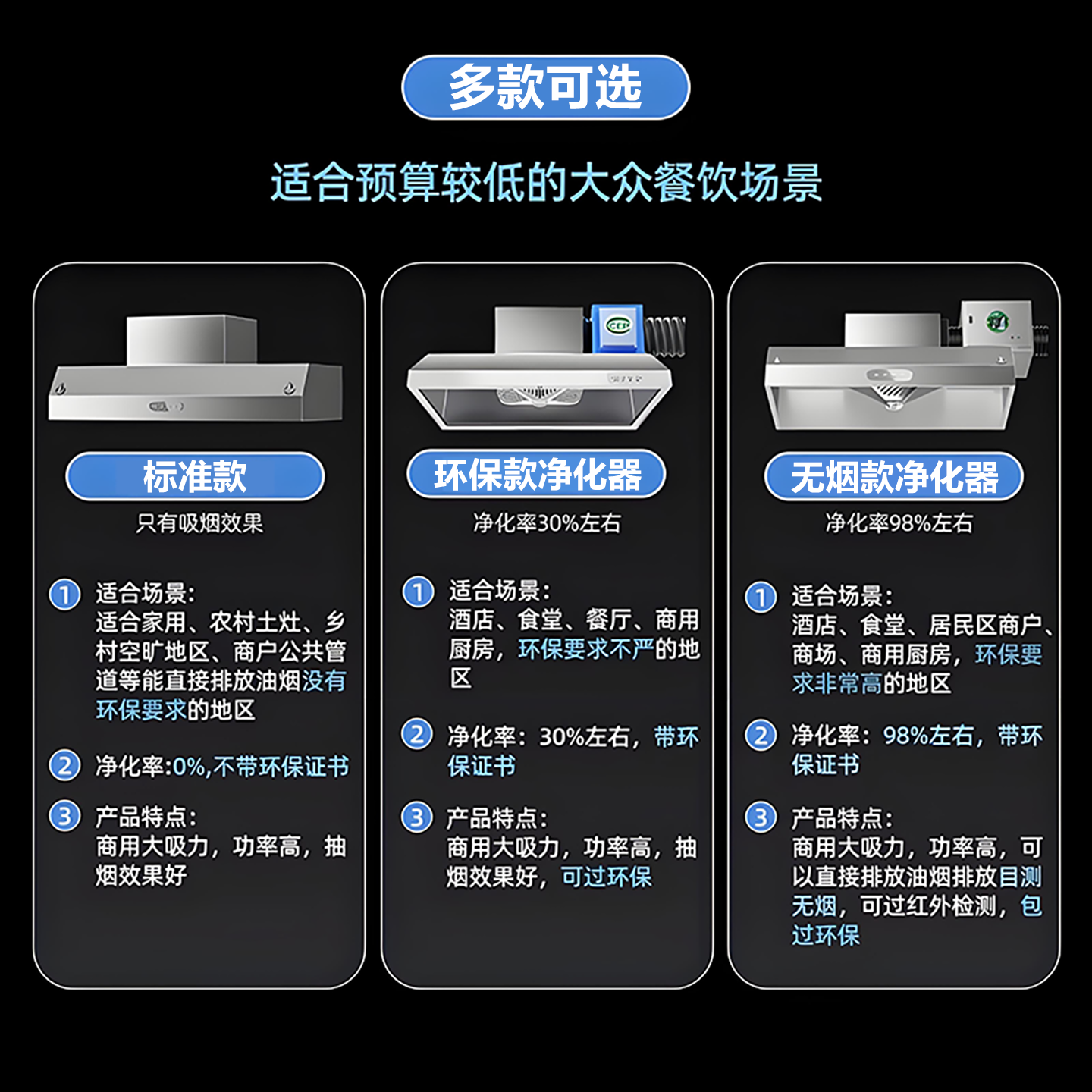 多款可选

适合预算较低的大众餐饮场景

标准款

只有吸烟效果

1 适合场景:
适合家用、农村土灶、乡村空旷地区、商户公共管道等能直接排放油烟没有环保要求的地区

2 净化率:0%,不带环保证书

3 产品特点:
商用大吸力，功率高，抽烟效果好

环保款净化器

净化率30%左右

1 适合场景:
酒店、食堂、餐厅、商用厨房，环保要求不严的地区

2 净化率：30%左右，带环保证书

3 产品特点:
商用大吸力，功率高，抽烟效果好，可过环保

无烟款净化器

净化率98%左右

1 适合场景:
酒店、食堂、居民区商户、商场、商用厨房，环保要求非常高的地区

2 净化率：98%左右，带环保证书

3 产品特点:
商用大吸力，功率高，可以直接排放油烟排放目测无烟，可过红外检测，包过环保