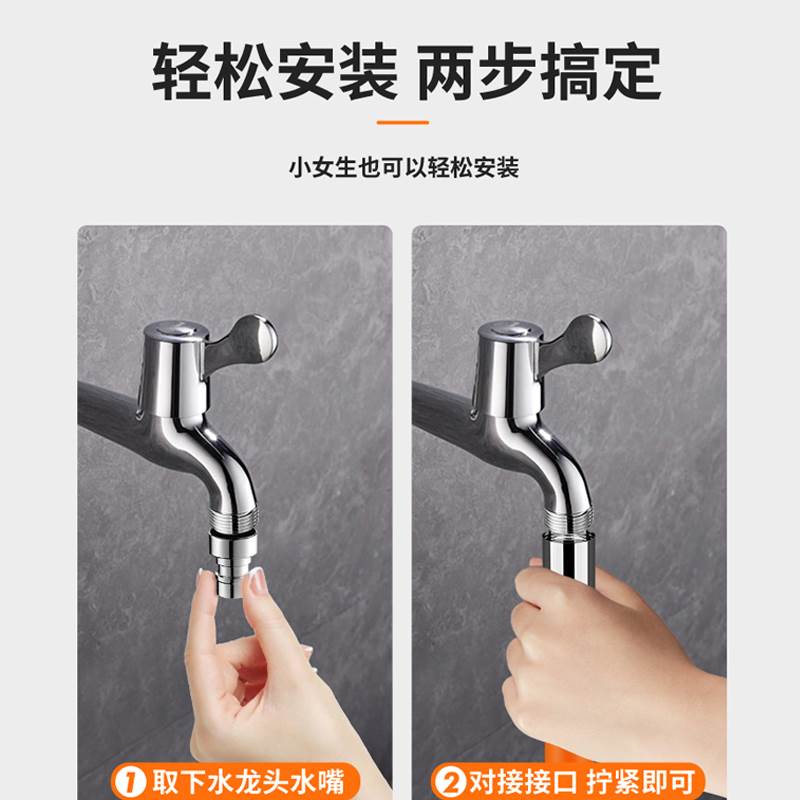 轻松安装 两步搞定

小女生也可以轻松安装

1 取下水龙头水嘴

2 对接接口 拧紧即可