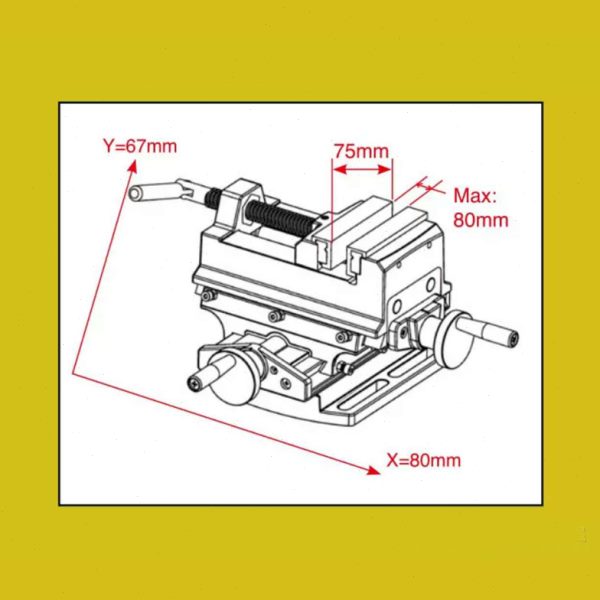 Y=67mm

75mm

Max:
80mm

X=80mm