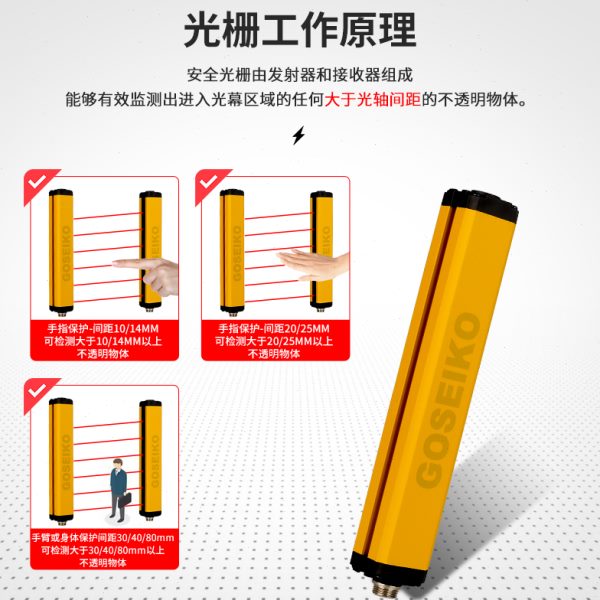 光栅工作原理

安全光栅由发射器和接收器组成
能够有效监测出进入光幕区域的任何大于光轴间距的不透明物体。

GOSEIKO GOSEIKO

手指保护-间距10/14MM
可检测大于10/14MM以上
不透明物体

GOSEIKO GOSEIKO

手指保护-间距20/25MM
可检测大于20/25MM以上
不透明物体

GOSEIKO GOSEIKO

手臂或身体保护间距30/40/80mm
可检测大于30/40/80mm以上
不透明物体

GOSEIKO