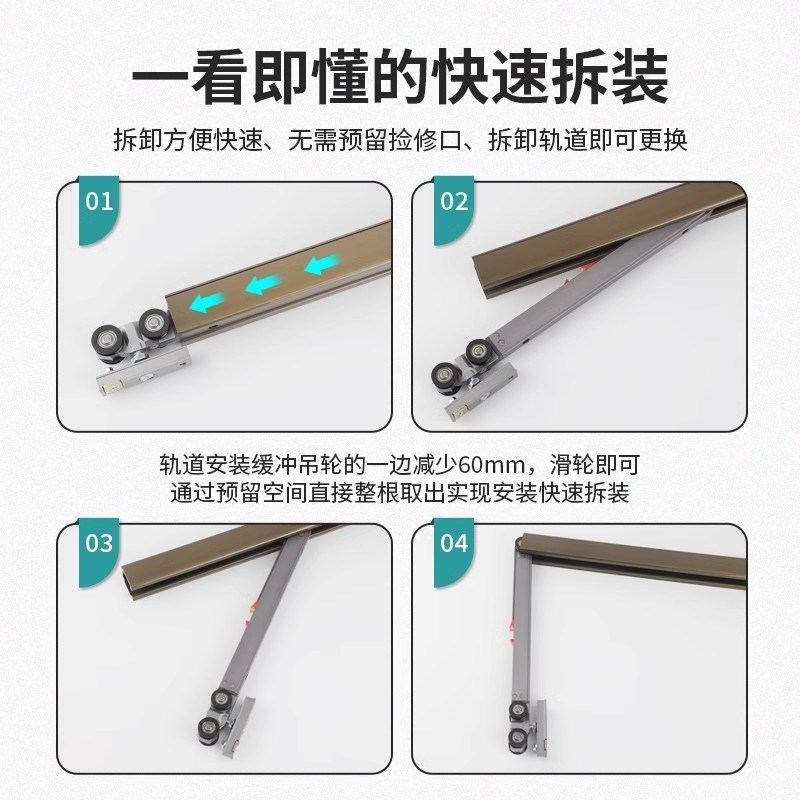 一看即懂的快速拆装

拆卸方便快速、无需预留捡修口、拆卸轨道即可更换

01

02

轨道安装缓冲吊轮的一边减少60mm，滑轮即可通过预留空间直接整根取出实现安装快速拆装

03

04