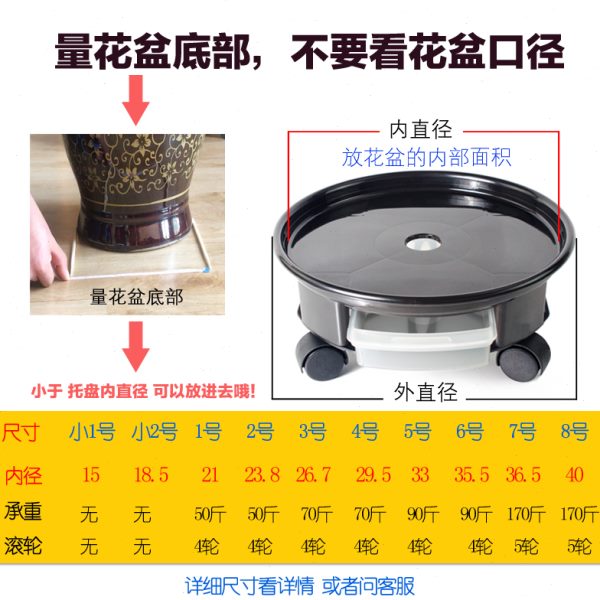 量花盆底部，不要看花盆口径

量花盆底部

小于 托盘内直径 可以放进去哦!

内直径
放花盆的内部面积

外直径

| 尺寸 | 小1号 | 小2号 | 1号 | 2号 | 3号 | 4号 | 5号 | 6号 | 7号 | 8号 |
|---|---|---|---|---|---|---|---|---|---|---|
| 内径 | 15 | 18.5 | 21 | 23.8 | 26.7 | 29.5 | 33 | 35.5 | 36.5 | 40 |
| 承重 | 无 | 无 | 50斤 | 50斤 | 70斤 | 70斤 | 90斤 | 90斤 | 170斤 | 170斤 |
| 滚轮 | 无 | 无 | 4轮 | 4轮 | 4轮 | 4轮 | 4轮 | 4轮 | 5轮 | 5轮 |

详细尺寸看详情 或者问客服