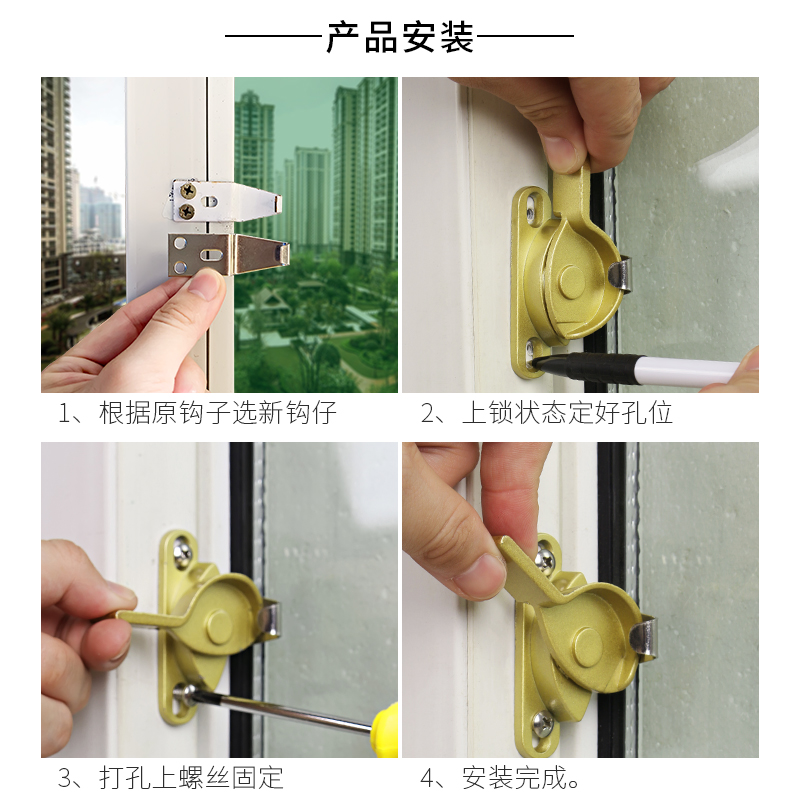 产品安装

1、根据原钩子选新钩仔

2、上锁状态定好孔位

3、打孔上螺丝固定

4、安装完成。