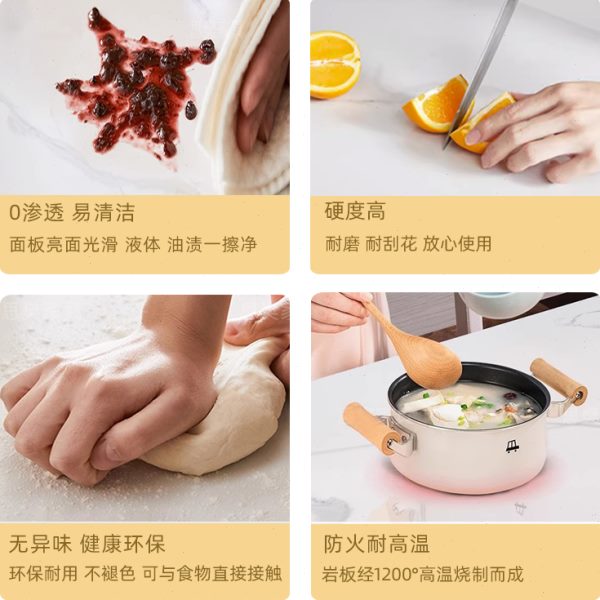 0渗透 易清洁

面板亮面光滑 液体 油渍一擦净

硬度高

耐磨 耐刮花 放心使用

无异味 健康环保

环保耐用 不褪色 可与食物直接接触

防火耐高温

岩板经1200°高温烧制而成