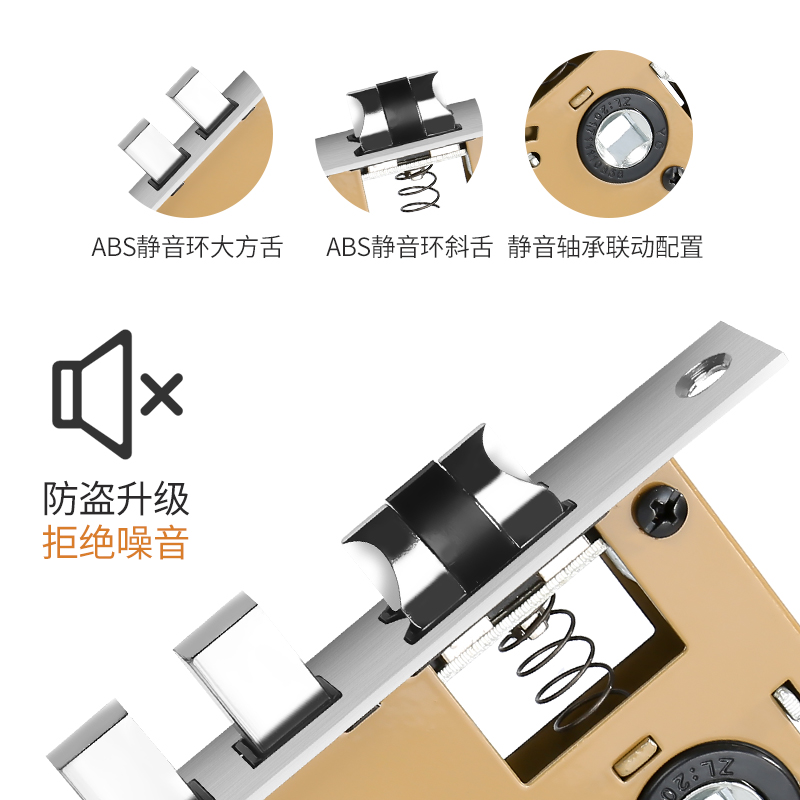 ABS静音环大方舌

ABS静音环斜舌

静音轴承联动配置

防盗升级
拒绝噪音