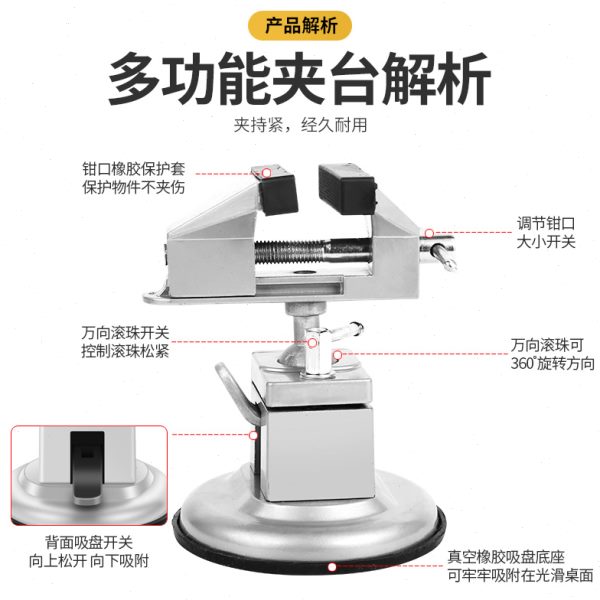 产品解析

多功能夹台解析

夹持紧，经久耐用

钳口橡胶保护套
保护物件不夹伤

调节钳口
大小开关

万向滚珠开关
控制滚珠松紧

万向滚珠可
360°旋转方向

背面吸盘开关
向上松开 向下吸附

真空橡胶吸盘底座
可牢牢吸附在光滑桌面