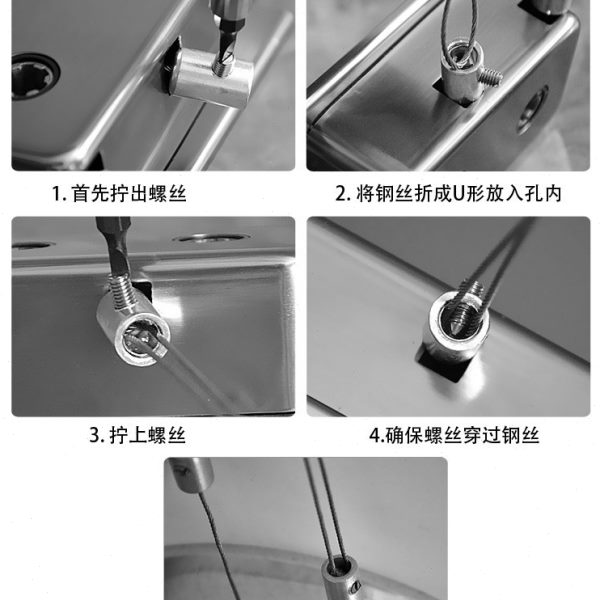 1. 首先拧出螺丝

2. 将钢丝折成U形放入孔内

3. 拧上螺丝

4.确保螺丝穿过钢丝