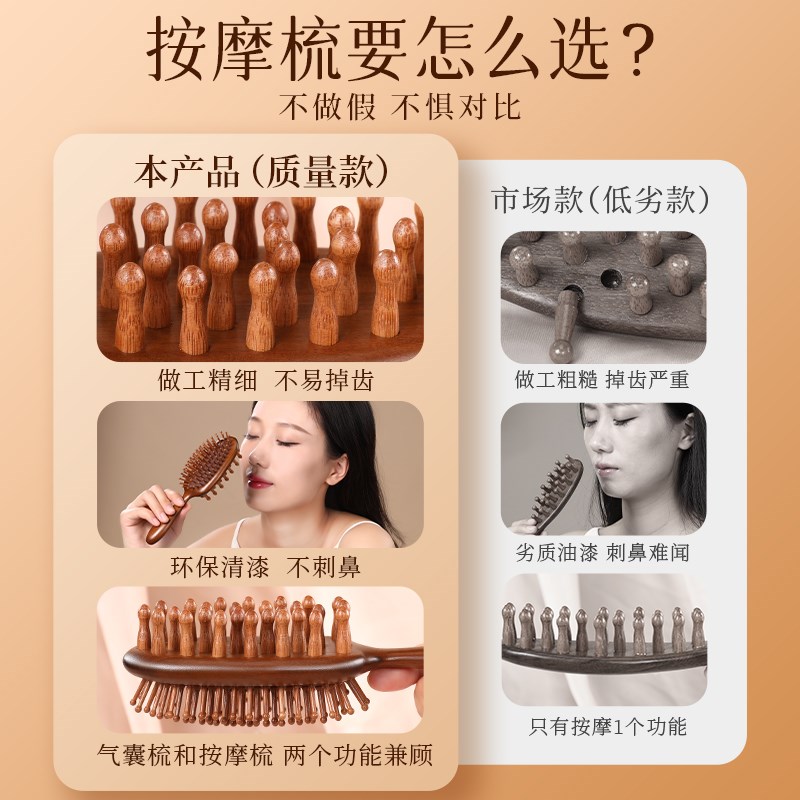 按摩梳要怎么选？
不做假 不惧对比

本产品（质量款）

做工精细 不易掉齿

环保清漆 不刺鼻

气囊梳和按摩梳 两个功能兼顾

市场款（低劣款）

做工粗糙 掉齿严重

劣质油漆 刺鼻难闻

只有按摩1个功能