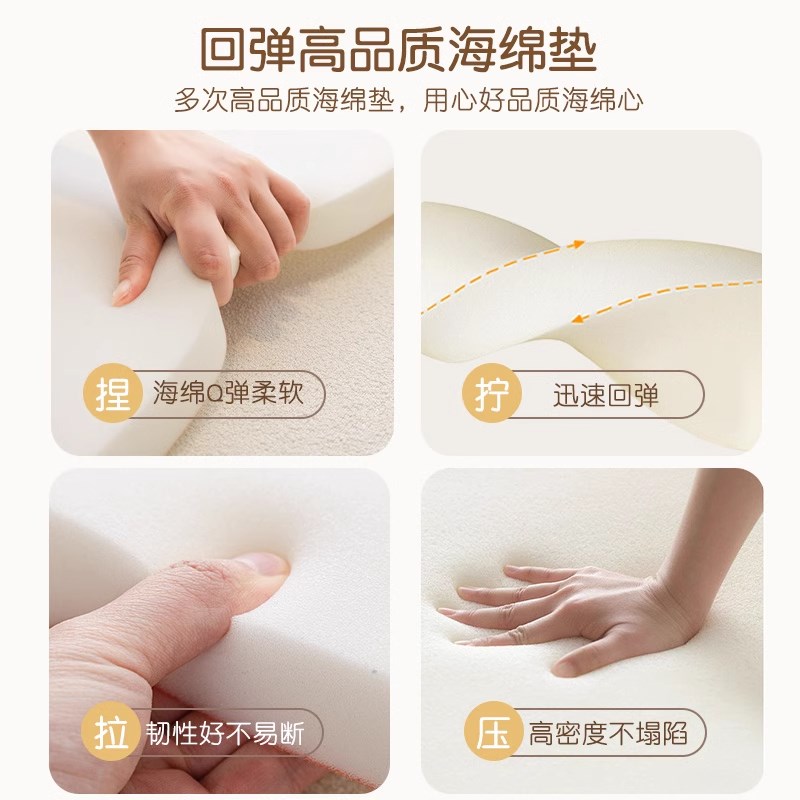 回弹高品质海绵垫

多次高品质海绵垫，用心好品质海绵心

捏 海绵Q弹柔软

拧 迅速回弹

拉 韧性好不易断

压 高密度不塌陷