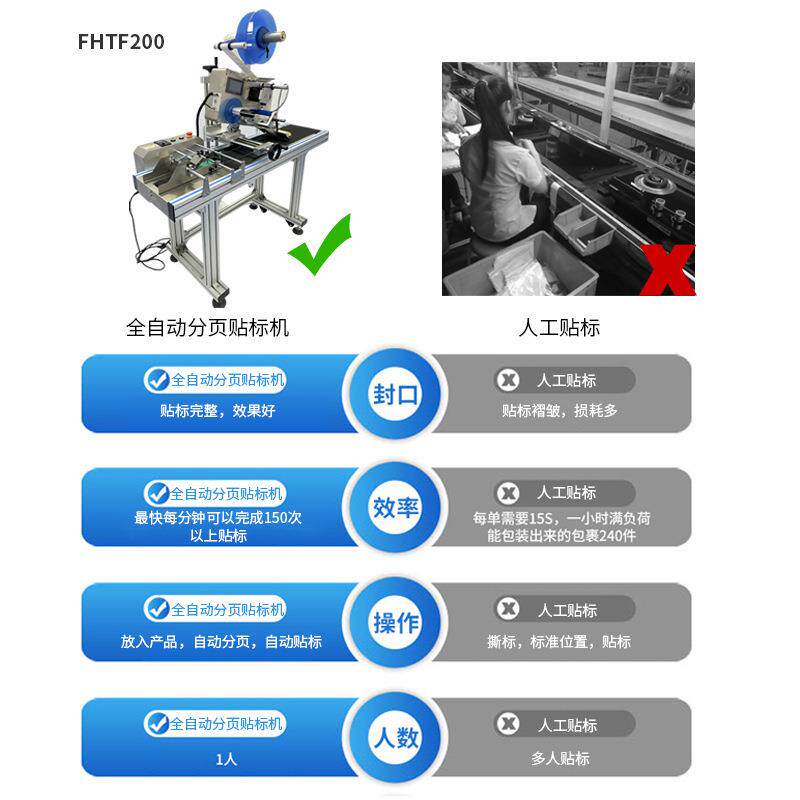 FHTF200

全自动分页贴标机

人工贴标

全自动分页贴标机
贴标完整，效果好

封口

人工贴标
贴标褶皱，损耗多

全自动分页贴标机
最快每分钟可以完成150次以上贴标

效率

人工贴标
每单需要15S，一小时满负荷能包装出来的包裹240件

全自动分页贴标机
放入产品，自动分页，自动贴标

操作

人工贴标
撕标，标准位置，贴标

全自动分页贴标机
1人

人数

人工贴标
多人贴标