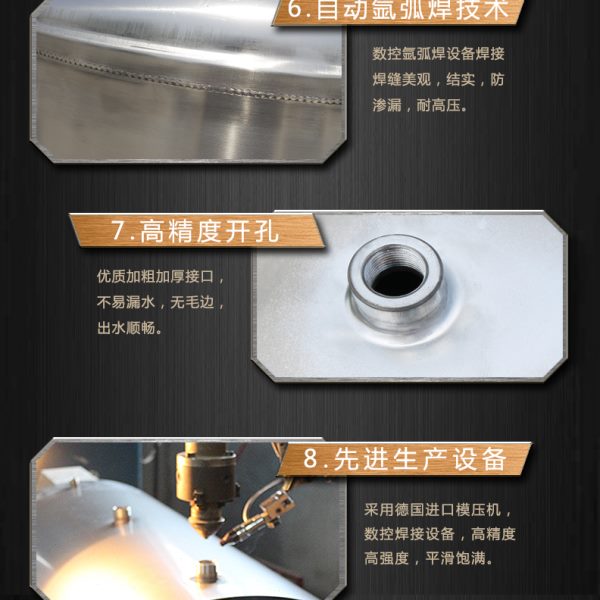 6.自动氩弧焊技术

数控氩弧焊设备焊接焊缝美观，结实，防渗漏，耐高压。

7.高精度开孔

优质加粗加厚接口，不易漏水，无毛边，出水顺畅。

8.先进生产设备

采用德国进口模压机，数控焊接设备，高精度高强度，平滑饱满。