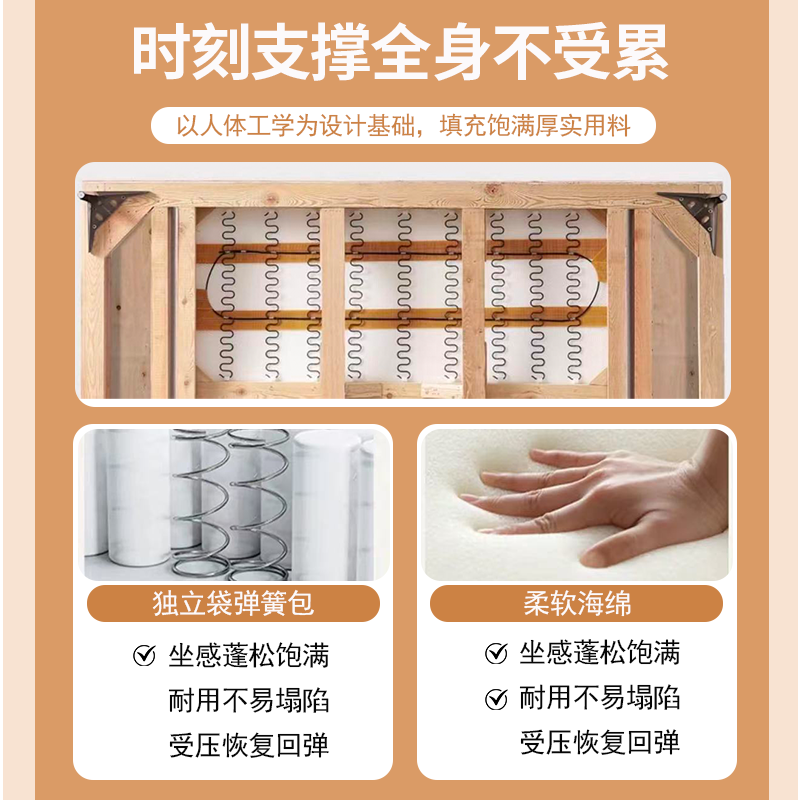 时刻支撑全身不受累

以人体工学为设计基础，填充饱满厚实用料

独立袋弹簧包

坐感蓬松饱满
耐用不易塌陷
受压恢复回弹

柔软海绵

坐感蓬松饱满
耐用不易塌陷
受压恢复回弹