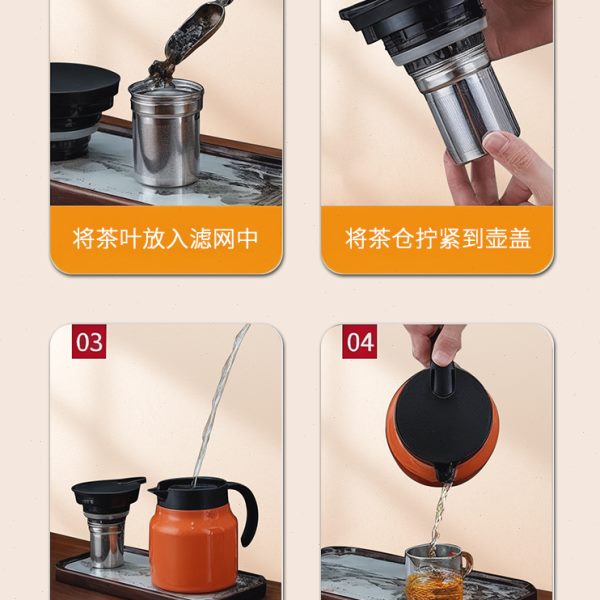 将茶叶放入滤网中

将茶仓拧紧到壶盖

03

04