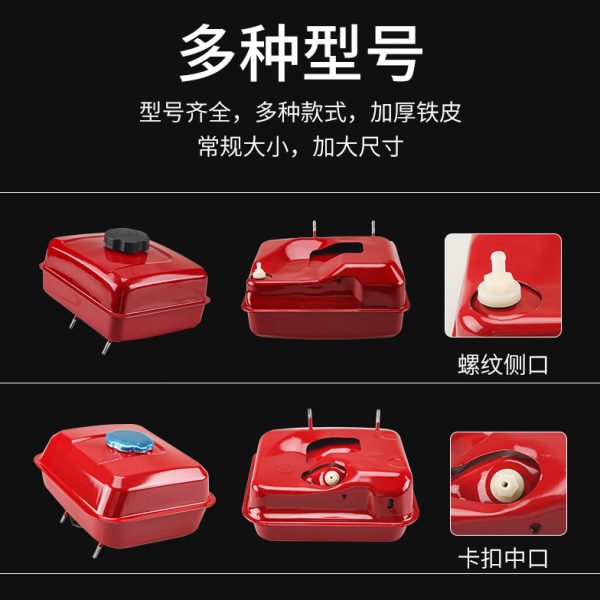 多种型号

型号齐全，多种款式，加厚铁皮
常规大小，加大尺寸

螺纹侧口

卡扣中口