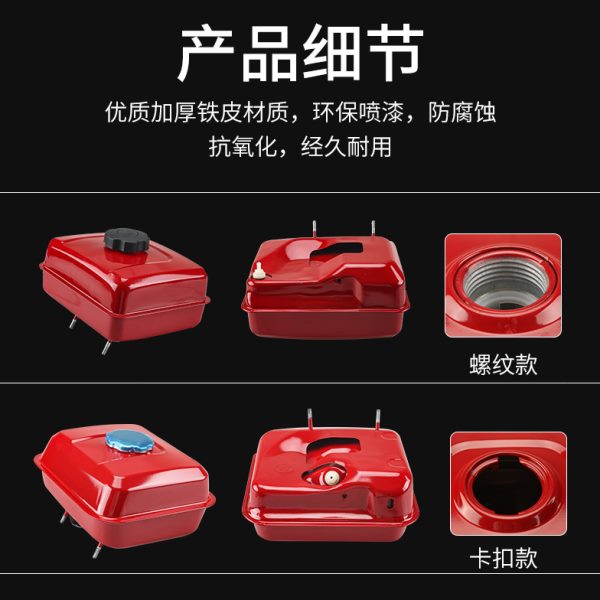 产品细节

优质加厚铁皮材质，环保喷漆，防腐蚀
抗氧化，经久耐用

螺纹款

卡扣款