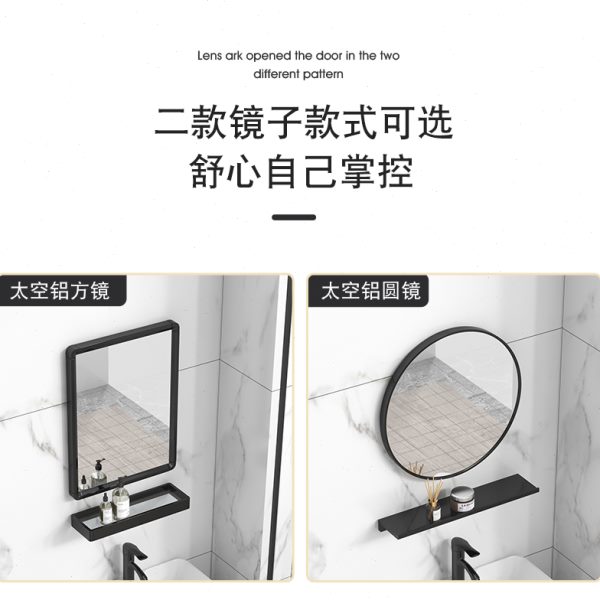 Lens ark opened the door in the two different pattern

二款镜子款式可选
舒心自己掌控

太空铝方镜

太空铝圆镜