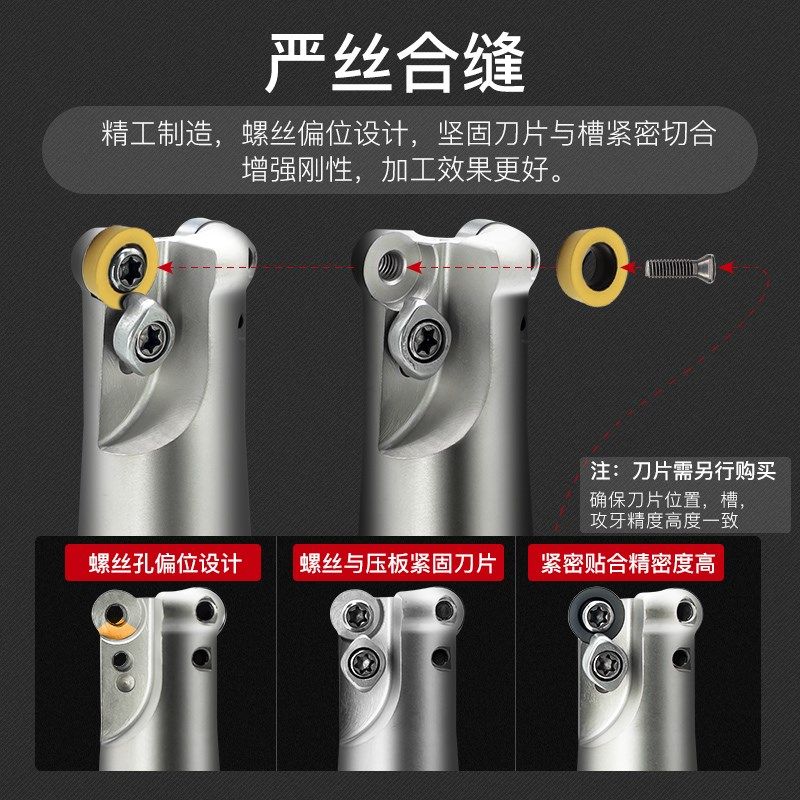 严丝合缝

精工制造，螺丝偏位设计，坚固刀片与槽紧密切合 增强刚性，加工效果更好。

注：刀片需另行购买

确保刀片位置，槽，攻牙精度高度一致

螺丝孔偏位设计

螺丝与压板紧固刀片

紧密贴合精密度高