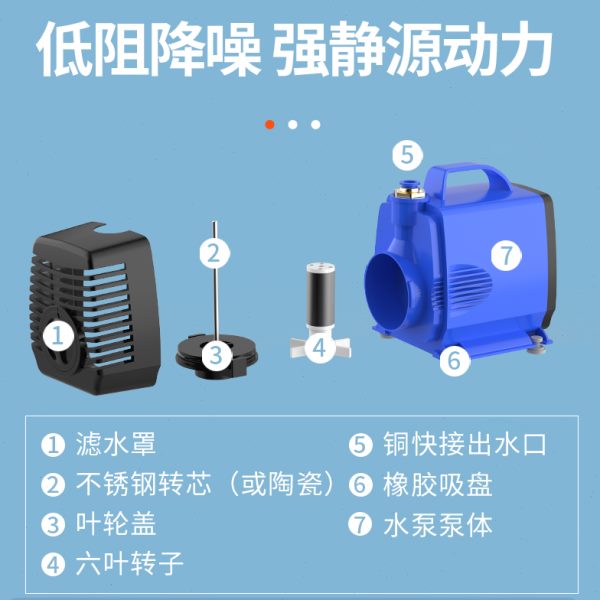 低阻降噪 强静源动力

5

2

7

1

3

4

6

① 滤水罩
② 不锈钢转芯（或陶瓷）
③ 叶轮盖
④ 六叶转子

⑤ 铜快接出水口
⑥ 橡胶吸盘
⑦ 水泵泵体