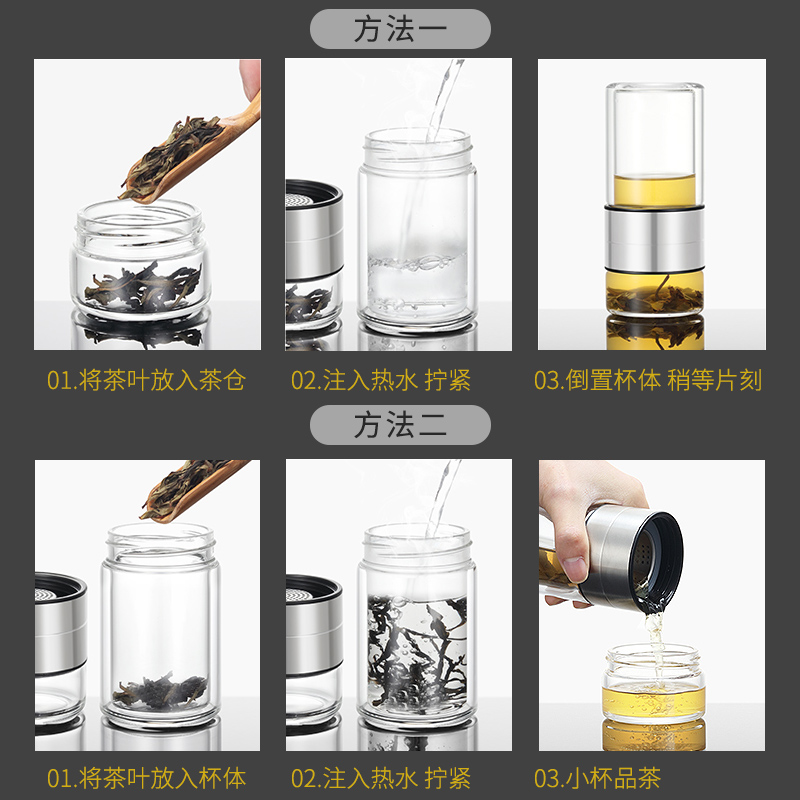 方法一

01.将茶叶放入茶仓

02.注入热水 拧紧

03.倒置杯体 稍等片刻

方法二

01.将茶叶放入杯体

02.注入热水 拧紧

03.小杯品茶