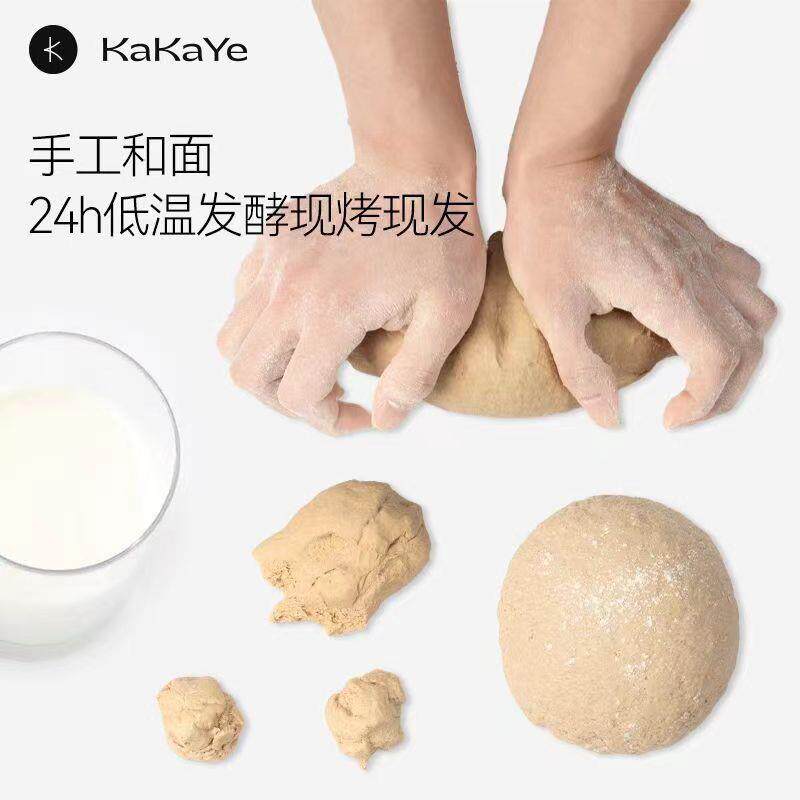 K KaKaYe

手工和面
24h低温发酵现烤现发